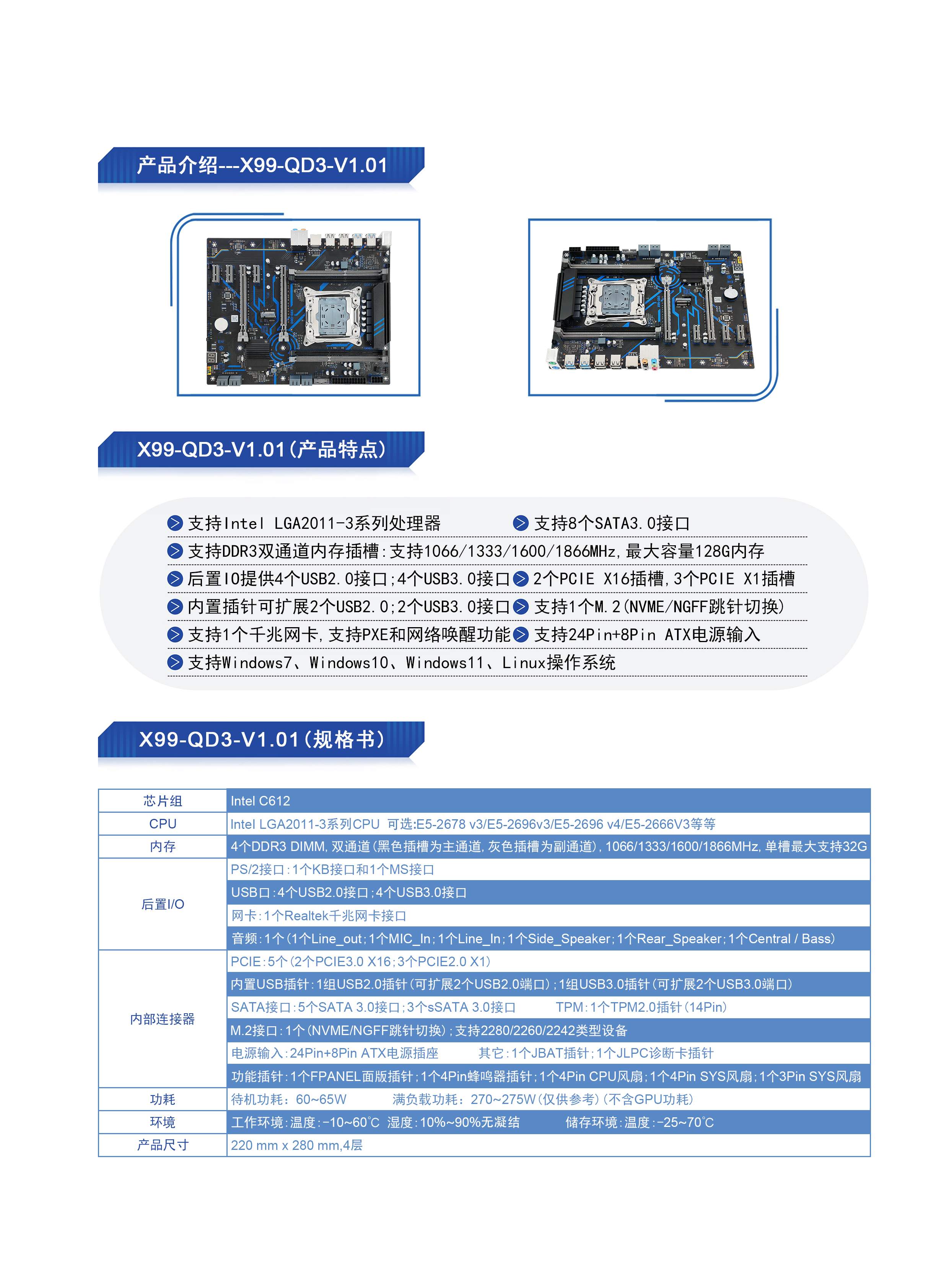 产品介绍---X99-QD3-V1.01

X99-QD3-V1.01（产品特点）

支持Intel LGA2011-3系列处理器
支持8个SATA3.0接口
支持DDR3双通道内存插槽：支持1066/1333/1600/1866MHz，最大容量128G内存
后置IO提供4个USB2.0接口；4个USB3.0接口
2个PCIE X16插槽，3个PCIE X1插槽
内置插针可扩展2个USB2.0；2个USB3.0接口
支持1个M.2(NVME/NGFF跳针切换)
支持1个千兆网卡，支持PXE和网络唤醒功能
支持24Pin+8Pin ATX电源输入
支持Windows7、Windows10、Windows11、Linux操作系统

X99-QD3-V1.01（规格书）

| 芯片组 | Intel C612 |
|---|---|
| CPU | Intel LGA2011-3系列CPU 可选:E5-2678 v3/E5-2696v3/E5-2696 v4/E5-2666V3等等 |
| 内存 | 4个DDR3 DIMM，双通道（黑色插槽为主通道，灰色插槽为副通道），1066/1333/1600/1866MHz，单槽最大支持32G |
| 后置I/O | PS/2接口：1个KB接口和1个MS接口 |
| | USB口：4个USB2.0接口；4个USB3.0接口 |
| | 网卡：1个Realtek千兆网卡接口 |
| | 音频：1个（1个Line_out；1个MIC_In；1个Line_In；1个Side_Speaker；1个Rear_Speaker；1个Central / Bass） |
| 内部连接器 | PCIE：5个（2个PCIE3.0 X16；3个PCIE2.0 X1） |
| | 内置USB插针：1组USB2.0插针（可扩展2个USB2.0端口）；1组USB3.0插针（可扩展2个USB3.0端口） |
| | SATA接口：5个SATA 3.0接口；3个sSATA 3.0接口　TPM：1个TPM2.0插针（14Pin） |
| | M.2接口：1个（NVME/NGFF跳针切换）；支持2280/2260/2242类型设备 |
| | 电源输入：24Pin+8Pin ATX电源插座　其它：1个JBAT插针；1个JLPC诊断卡插针 |
| | 功能插针：1个FPANEL面版插针；1个4Pin蜂鸣器插针；1个4Pin CPU风扇；1个4Pin SYS风扇；1个3Pin SYS风扇 |
| 功耗 | 待机功耗：60~65W　满负载功耗：270~275W（仅供参考）（不含GPU功耗） |
| 环境 | 工作环境：温度：-10~60℃ 湿度：10%~90%无凝结　储存环境：温度：-25~70℃ |
| 产品尺寸 | 220 mm x 280 mm,4层 |