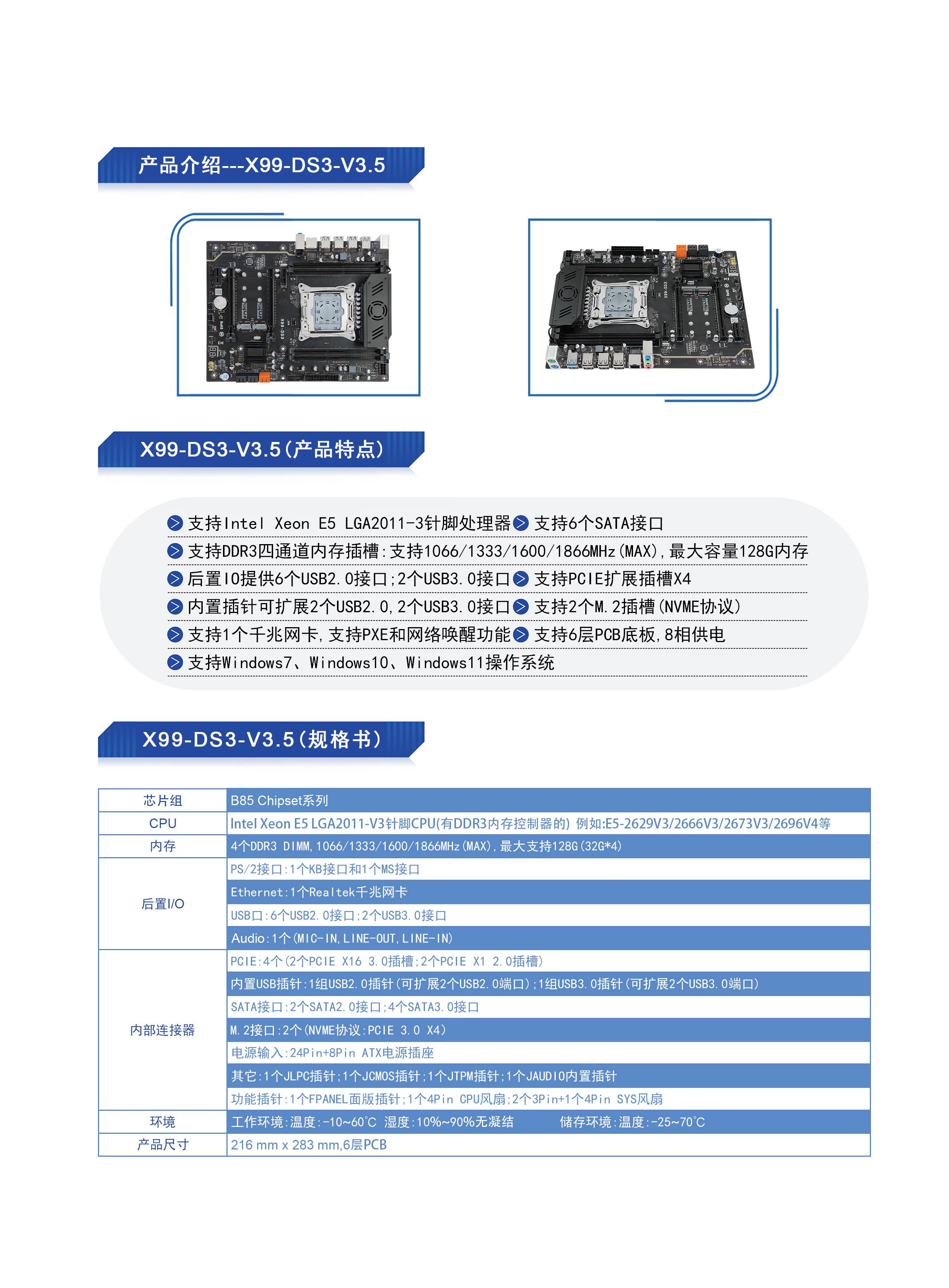 产品介绍---X99-DS3-V3.5

X99-DS3-V3.5(产品特点)

支持Intel Xeon E5 LGA2011-3针脚处理器 支持6个SATA接口
支持DDR3四通道内存插槽:支持1066/1333/1600/1866MHz(MAX),最大容量128G内存
后置IO提供6个USB2.0接口;2个USB3.0接口 支持PCIE扩展插槽X4
内置插针可扩展2个USB2.0,2个USB3.0接口 支持2个M.2插槽(NVME协议)
支持1个千兆网卡,支持PXE和网络唤醒功能 支持6层PCB底板,8相供电
支持Windows7、Windows10、Windows11操作系统

X99-DS3-V3.5(规格书)

| 芯片组 | B85 Chipset系列 |
|---|---|
| CPU | Intel Xeon E5 LGA2011-V3针脚CPU(有DDR3内存控制器的) 例如:E5-2629V3/2666V3/2673V3/2696V4等 |
| 内存 | 4个DDR3 DIMM,1066/1333/1600/1866MHz(MAX),最大支持128G(32G*4) |
| 后置I/O | PS/2接口:1个KB接口和1个MS接口 |
| | Ethernet:1个Realtek千兆网卡 |
| | USB口:6个USB2.0接口;2个USB3.0接口 |
| | Audio:1个(MIC-IN,LINE-OUT,LINE-IN) |
| 内部连接器 | PCIE:4个(2个PCIE X16 3.0插槽;2个PCIE X1 2.0插槽) |
| | 内置USB插针:1组USB2.0插针(可扩展2个USB2.0端口);1组USB3.0插针(可扩展2个USB3.0端口) |
| | SATA接口:2个SATA2.0接口;4个SATA3.0接口 |
| | M.2接口:2个(NVME协议:PCIE 3.0 X4) |
| | 电源输入:24Pin+8Pin ATX电源插座 |
| | 其它:1个JLPC插针;1个JCMOS插针;1个JTPM插针;1个JAUDIO内置插针 |
| | 功能插针:1个FPANEL面版插针;1个4Pin CPU风扇;2个3Pin+1个4Pin SYS风扇 |
| 环境 | 工作环境:温度:-10~60℃ 湿度:10%~90%无凝结 储存环境:温度:-25~70℃ |
| 产品尺寸 | 216 mm x 283 mm,6层PCB |